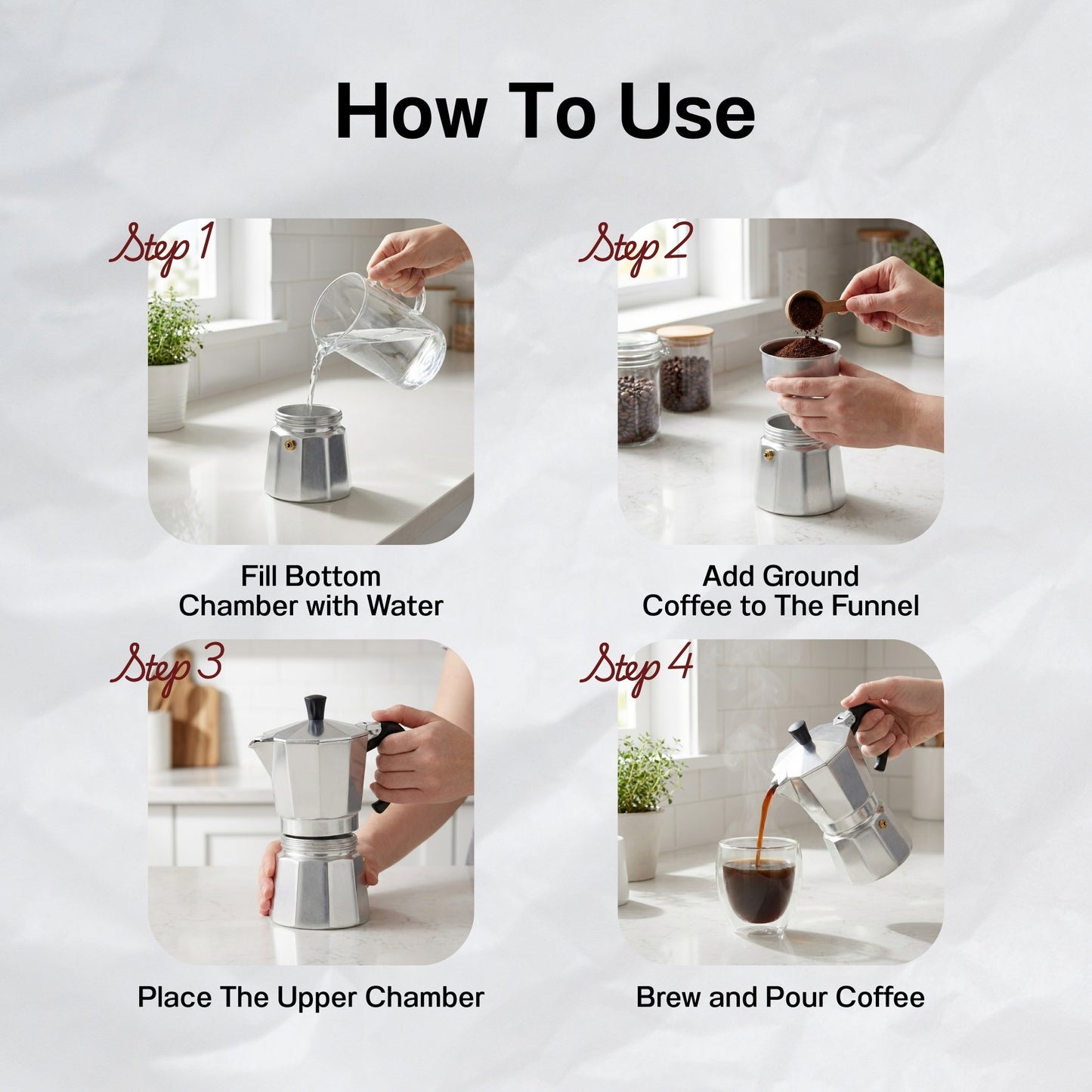 How To Use

Step 1

Fill Bottom Chamber with Water

Step 2

Add Ground Coffee to The Funnel

Step 3

Place The Upper Chamber

Step 4

Brew and Pour Coffee