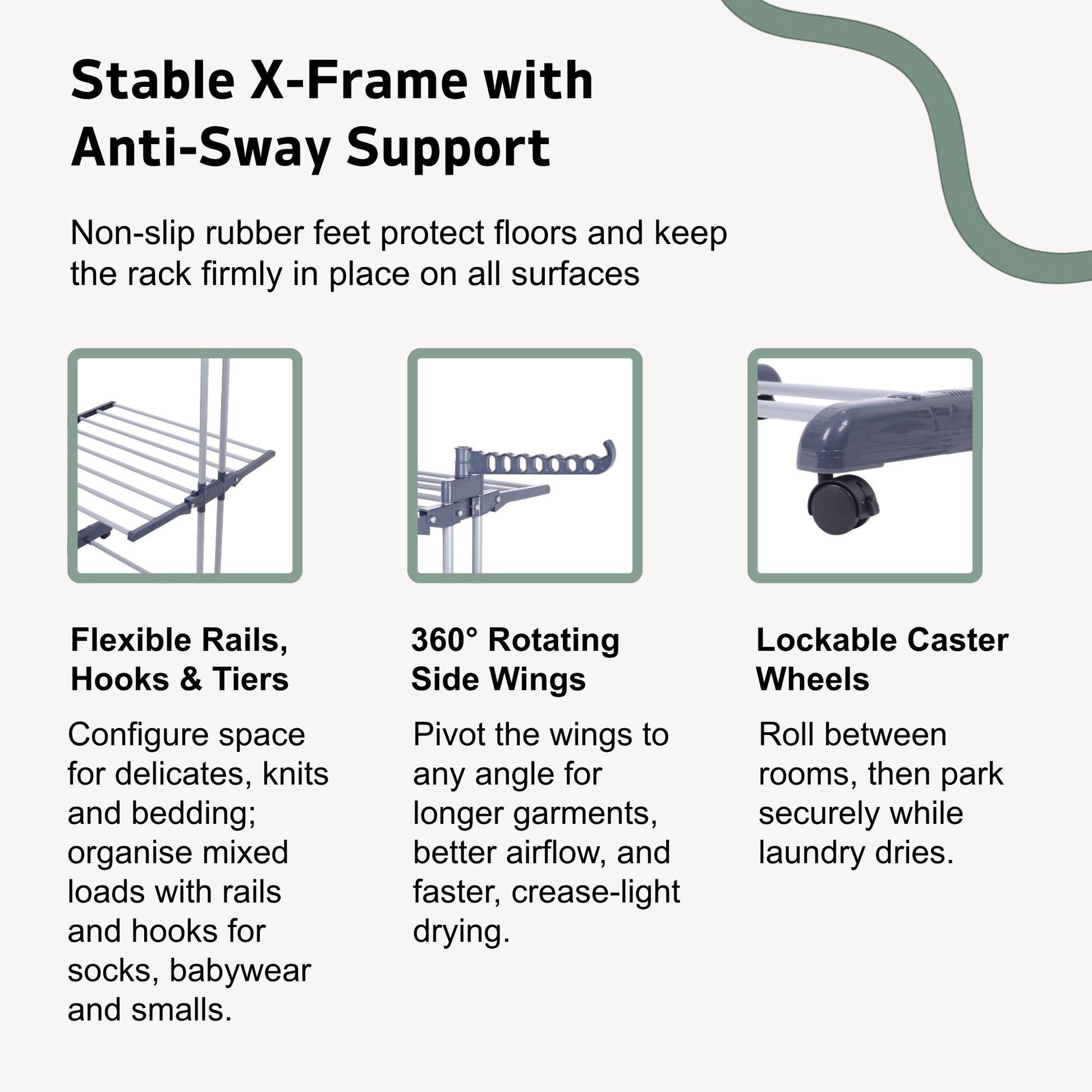 Stable X-Frame with Anti-Sway Support

Non-slip rubber feet protect floors and keep the rack firmly in place on all surfaces

Flexible Rails, Hooks & Tiers

Configure space for delicates, knits and bedding; organise mixed loads with rails and hooks for socks, babywear and smalls.

360° Rotating Side Wings

Pivot the wings to any angle for longer garments, better airflow, and faster, crease-light drying.

Lockable Caster Wheels

Roll between rooms, then park securely while laundry dries.