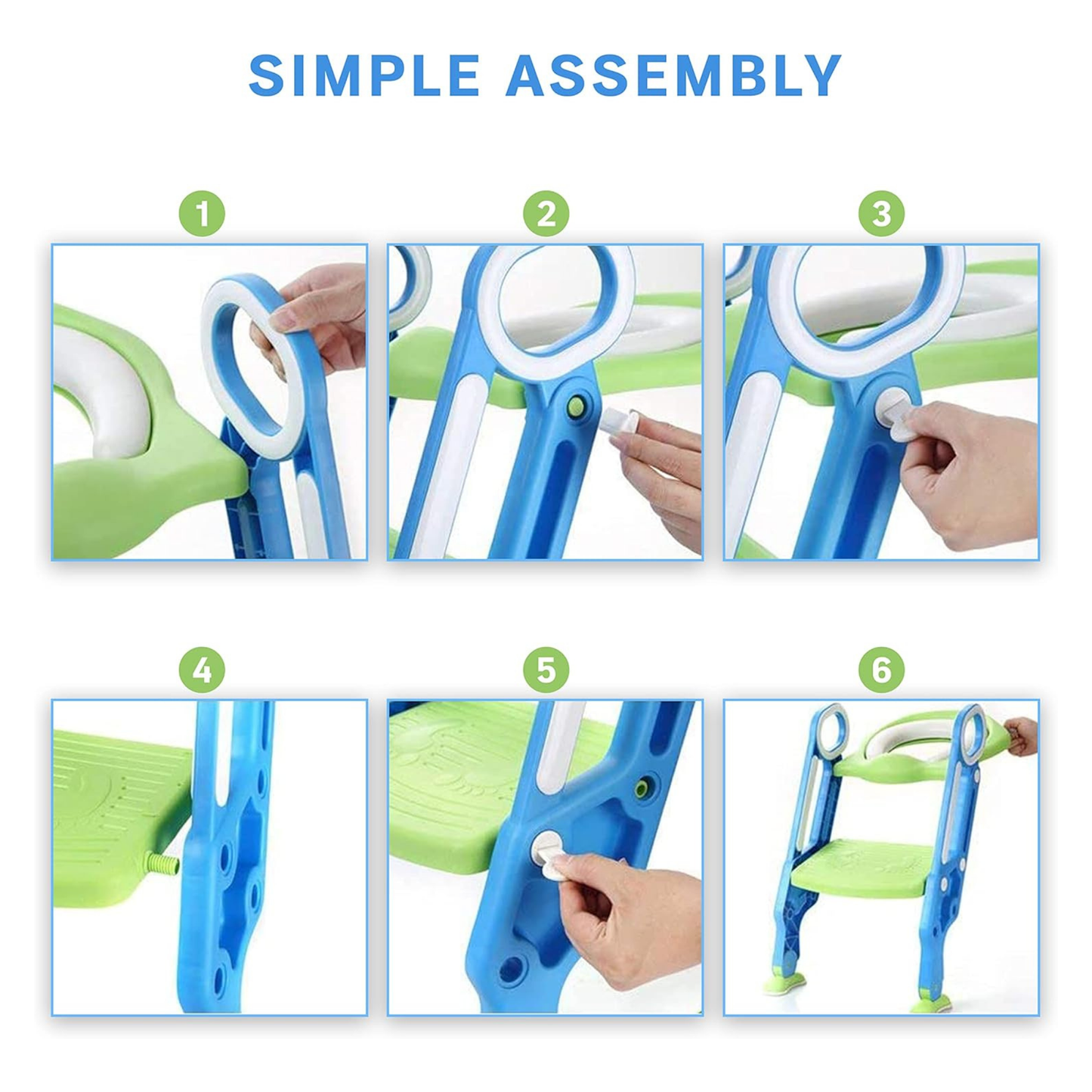 SIMPLE ASSEMBLY

1

2

3

4

5

6