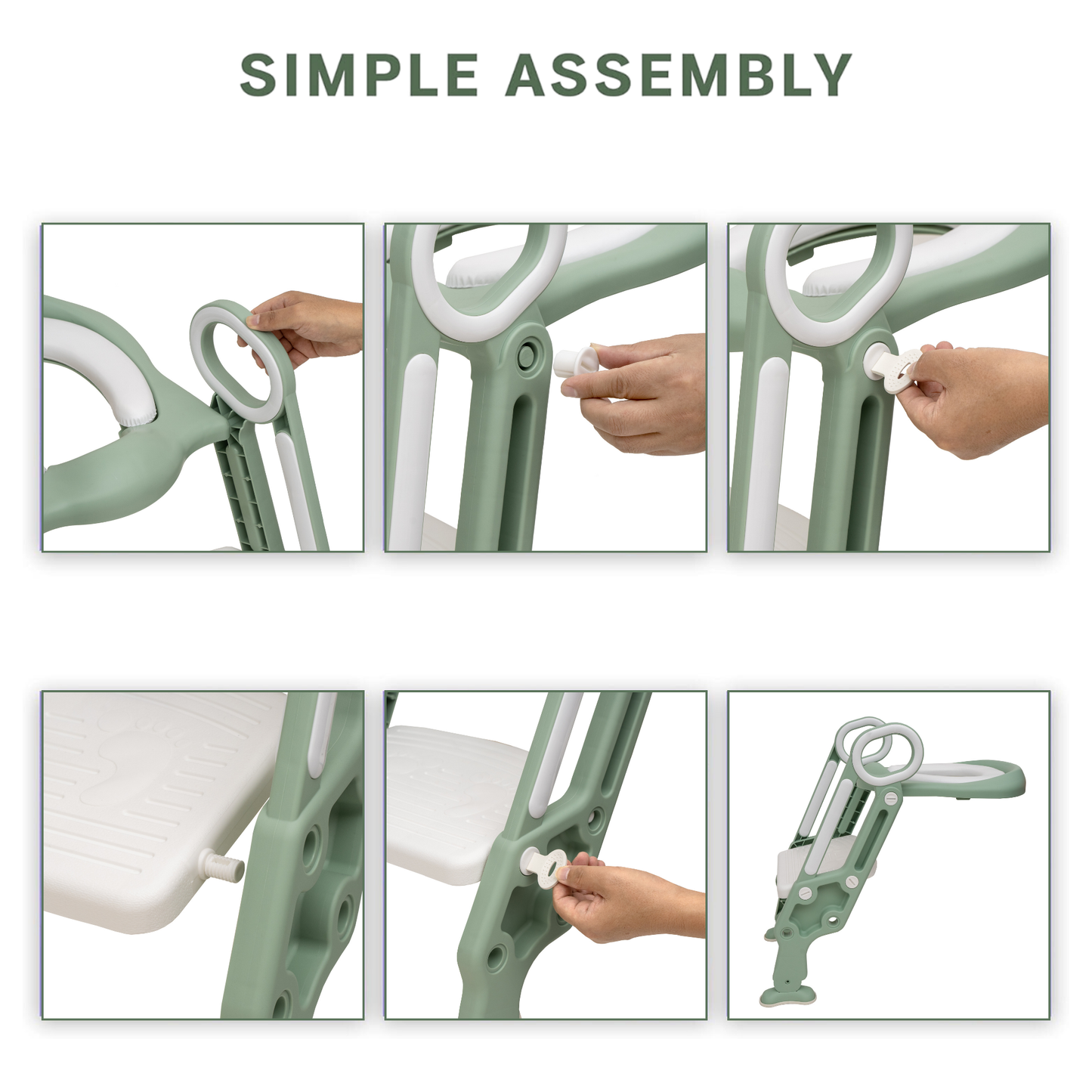 SIMPLE ASSEMBLY