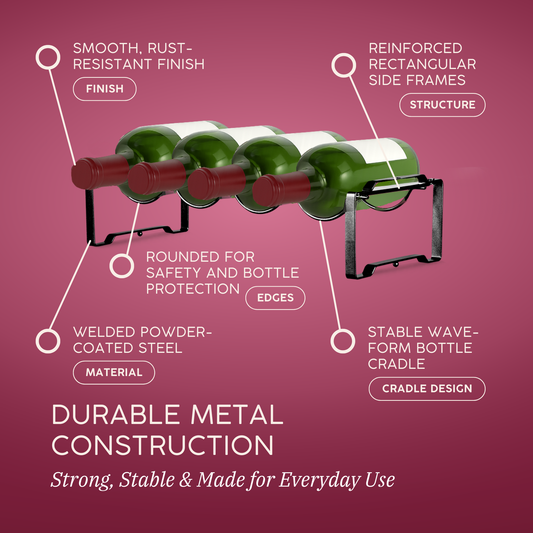 SMOOTH, RUST-RESISTANT FINISH

FINISH

REINFORCED RECTANGULAR SIDE FRAMES

STRUCTURE

ROUNDED FOR SAFETY AND BOTTLE PROTECTION

EDGES

WELDED POWDER-COATED STEEL

MATERIAL

STABLE WAVE-FORM BOTTLE CRADLE

CRADLE DESIGN

DURABLE METAL CONSTRUCTION

Strong, Stable & Made for Everyday Use