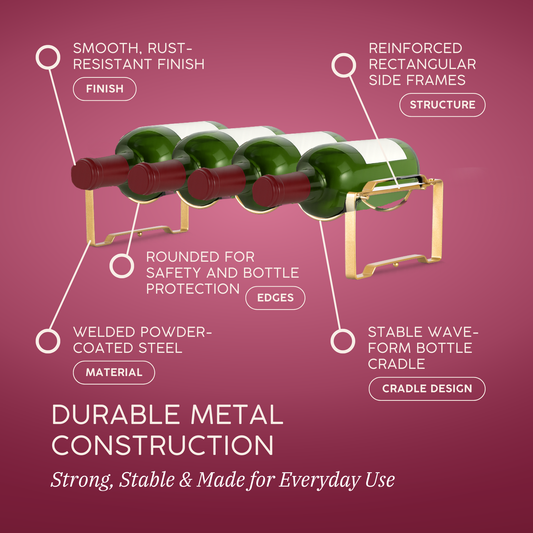 SMOOTH, RUST-RESISTANT FINISH

FINISH

REINFORCED RECTANGULAR SIDE FRAMES

STRUCTURE

ROUNDED FOR SAFETY AND BOTTLE PROTECTION

EDGES

WELDED POWDER-COATED STEEL

MATERIAL

STABLE WAVE-FORM BOTTLE CRADLE

CRADLE DESIGN

DURABLE METAL CONSTRUCTION

Strong, Stable & Made for Everyday Use